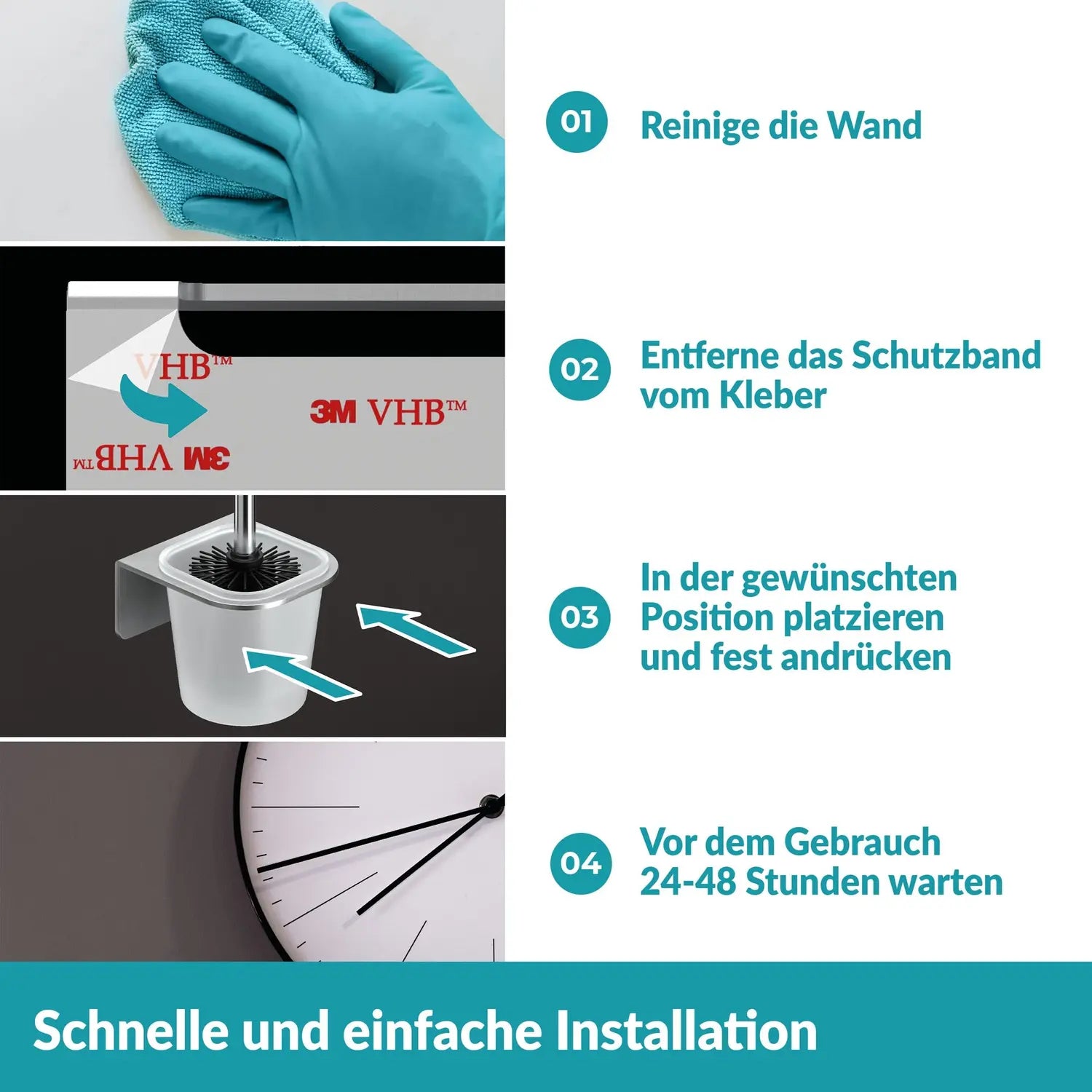 01 Reinige die Wand

VHB™

3M VHB™

3M VHB™

02 Entferne das Schutzband vom Kleber

03 In der gewünschten Position platzieren und fest andrücken

04 Vor dem Gebrauch 24-48 Stunden warten

Schnelle und einfache Installation