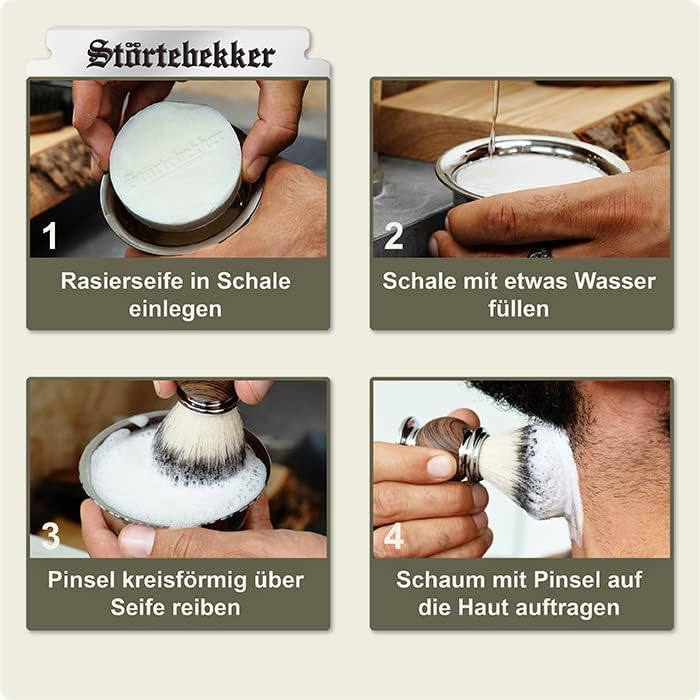 Störtebekker

Störtebekker

1

Rasierseife in Schale einlegen

2

Schale mit etwas Wasser füllen

3

Pinsel kreisförmig über Seife reiben

4

Schaum mit Pinsel auf die Haut auftragen