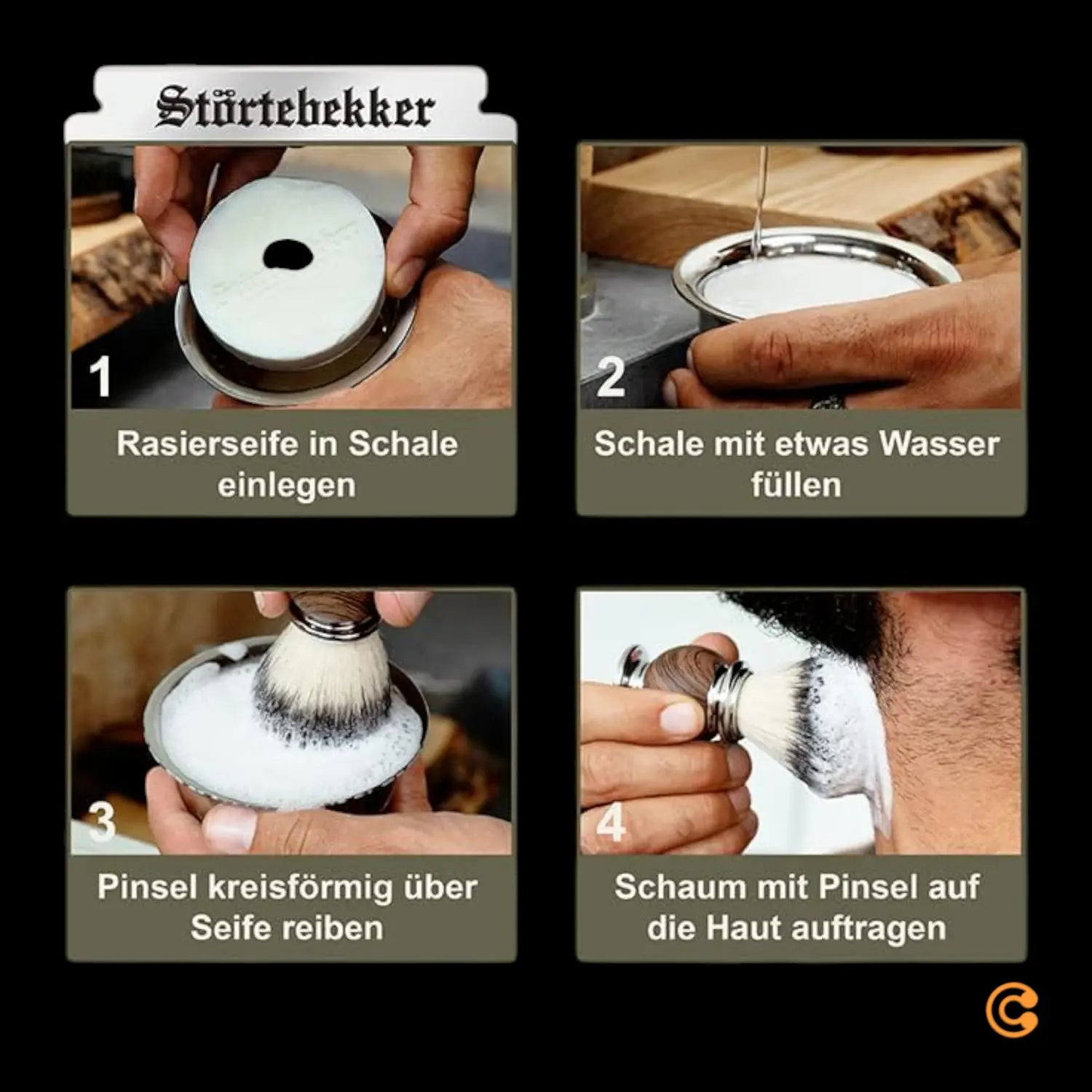 Störtebekker

1

Rasierseife in Schale einlegen

2

Schale mit etwas Wasser füllen

3

Pinsel kreisförmig über Seife reiben

4

Schaum mit Pinsel auf die Haut auftragen