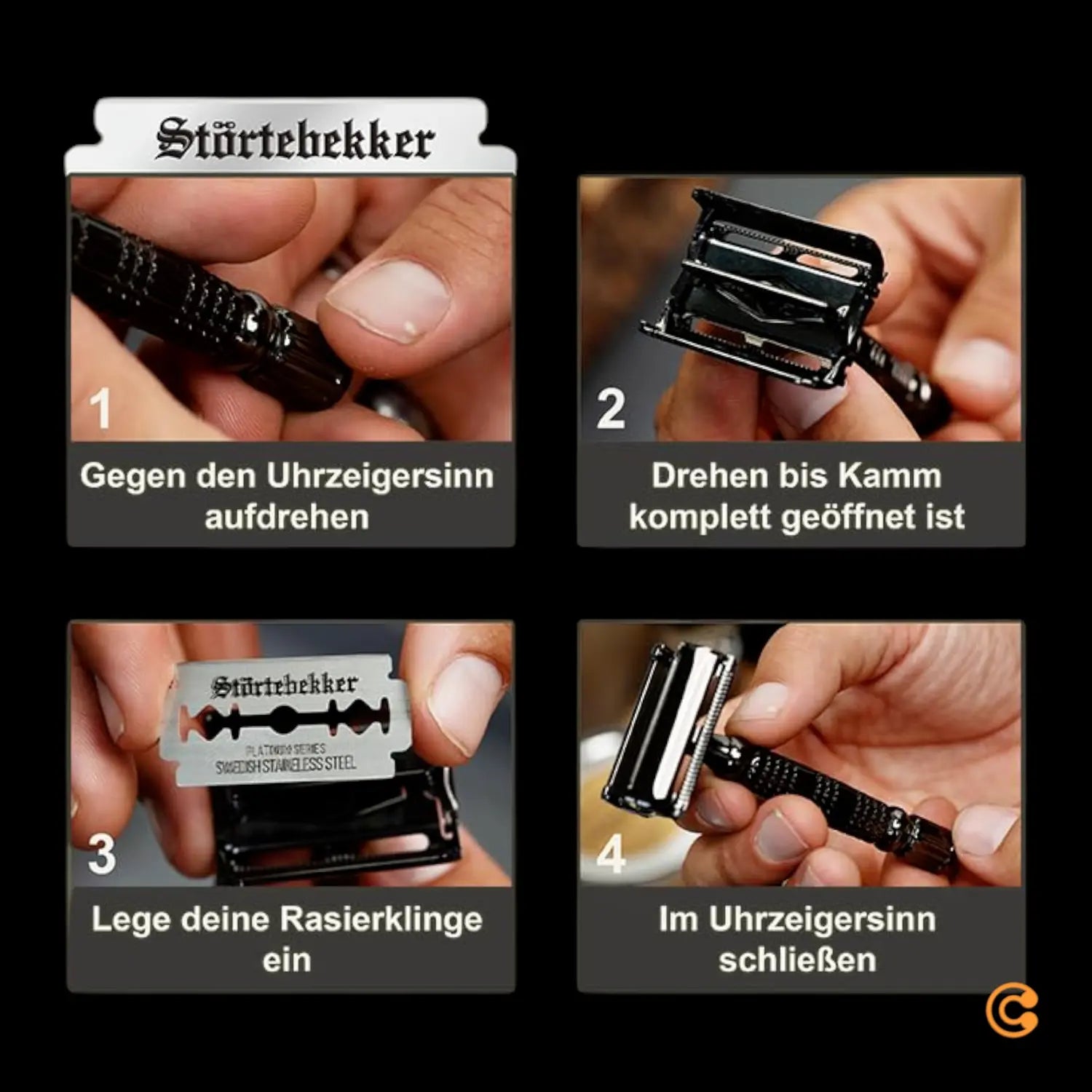 Störtebekker

1
Gegen den Uhrzeigersinn aufdrehen

2
Drehen bis Kamm komplett geöffnet ist

Störtebekker
PLATINUM SERIES
SWEDISH STAINLESS STEEL

3
Lege deine Rasierklinge ein

4
Im Uhrzeigersinn schließen