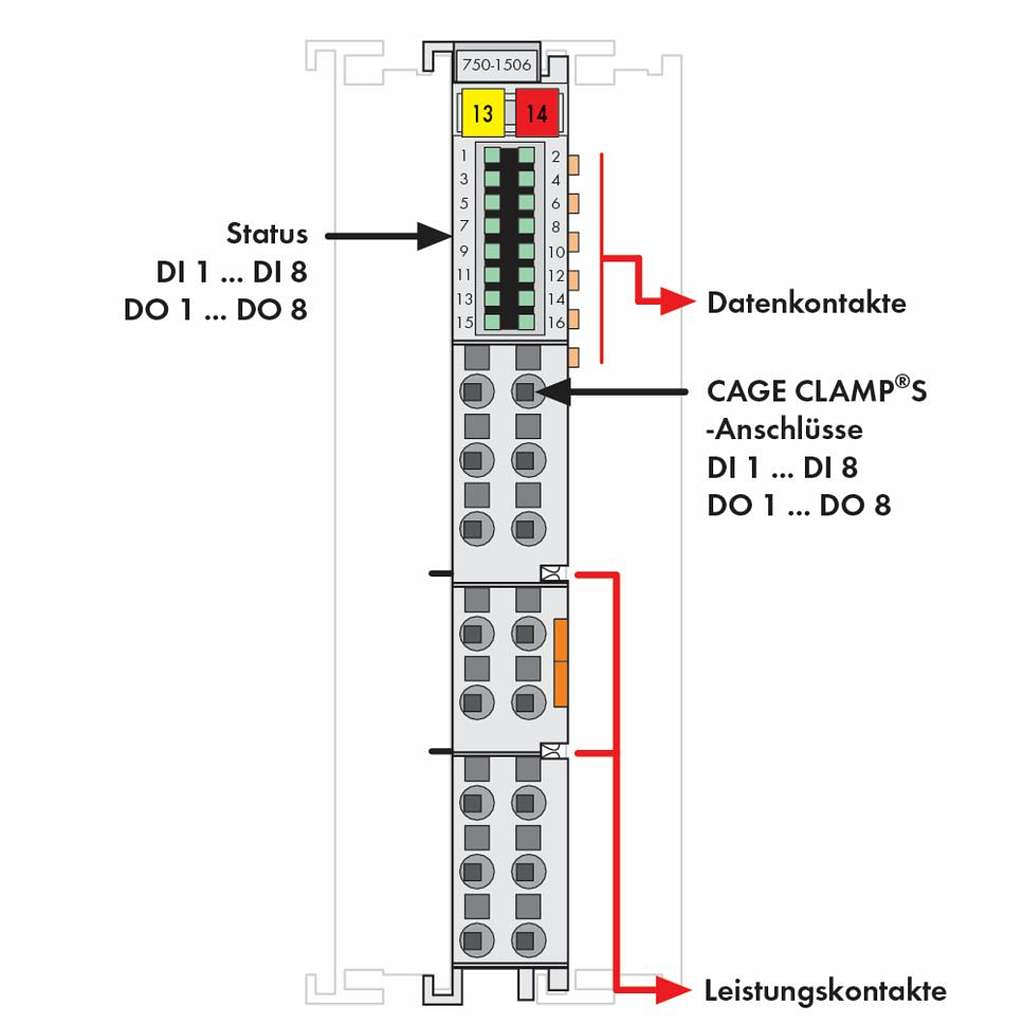 750-1506

13 14

1 2
3 4
5 6
7 8
9 10
11 12
13 14
15 16

Status
DI 1 ... DI 8
DO 1 ... DO 8

Datenkontakte

CAGE CLAMP®S
-Anschlüsse
DI 1 ... DI 8
DO 1 ... DO 8

Leistungskontakte