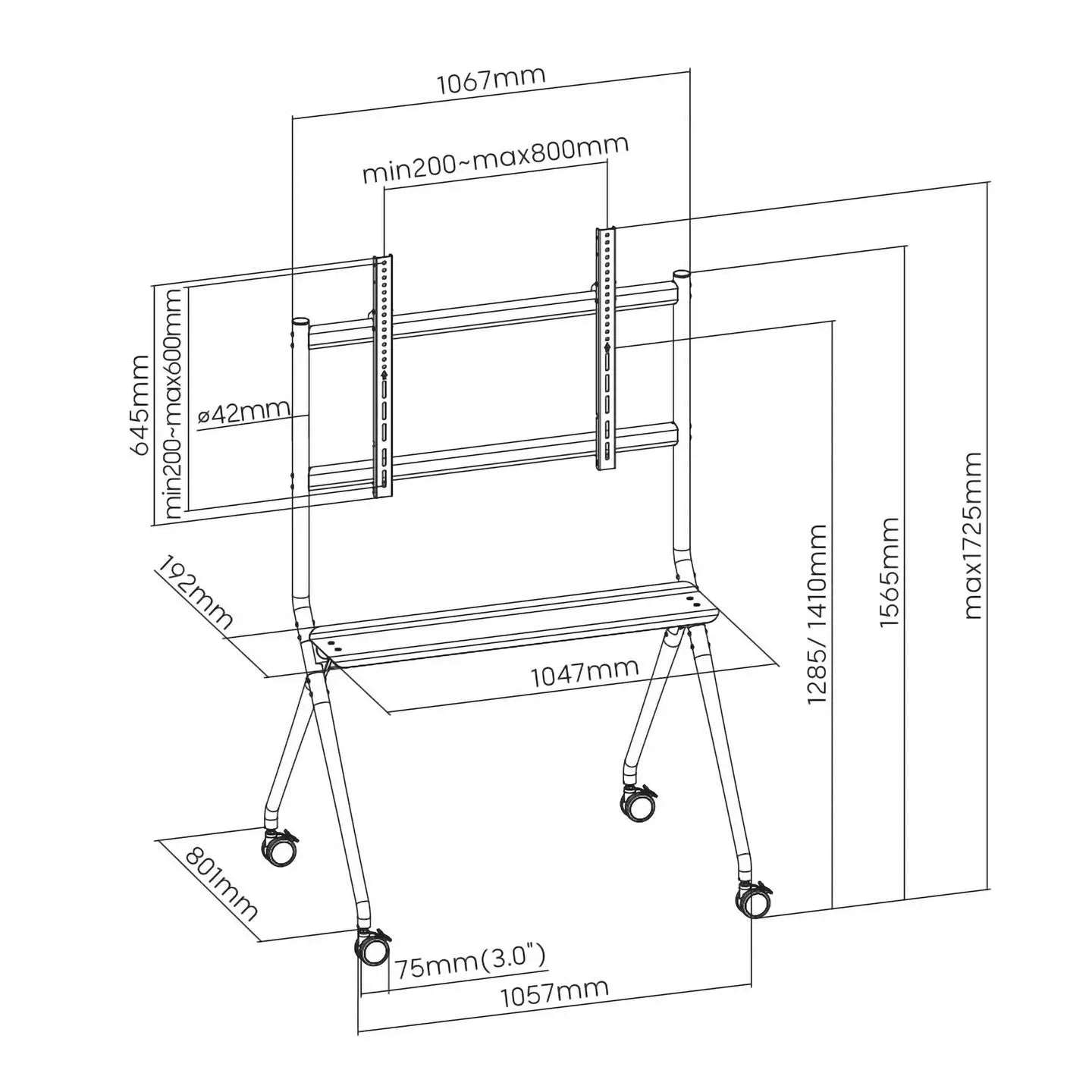 1067mm

min200~max800mm

645mm

min200~max600mm

ø42mm

192mm

1047mm

1285/ 1410mm

1565mm

max1725mm

801mm

75mm(3.0")

1057mm