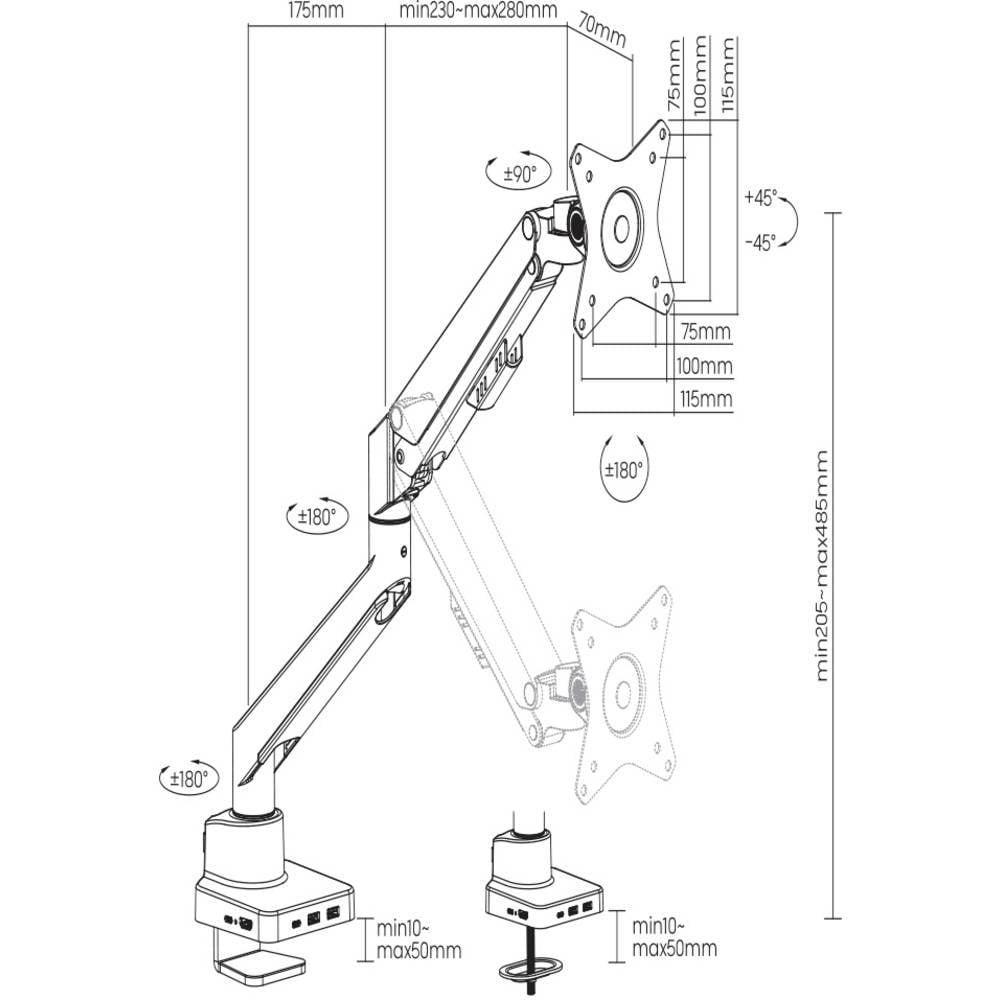 175mm
min230~max280mm
70mm
75mm
100mm
115mm
±90°
+45°
-45°
75mm
100mm
115mm
±180°
±180°
min205~max485mm
±180°
min10~
max50mm
min10~
max50mm