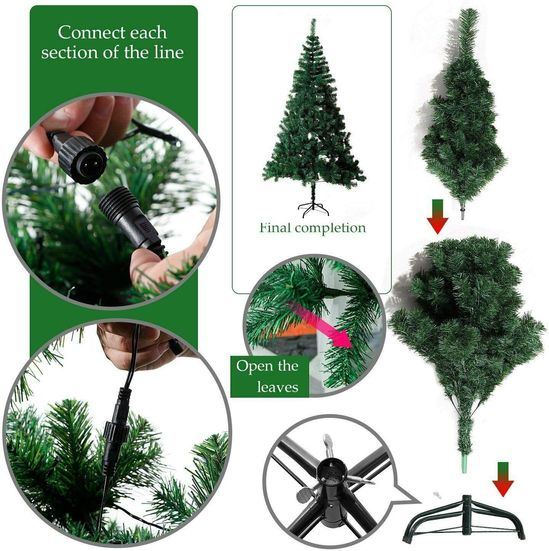 Connect each section of the line

Final completion

Open the leaves