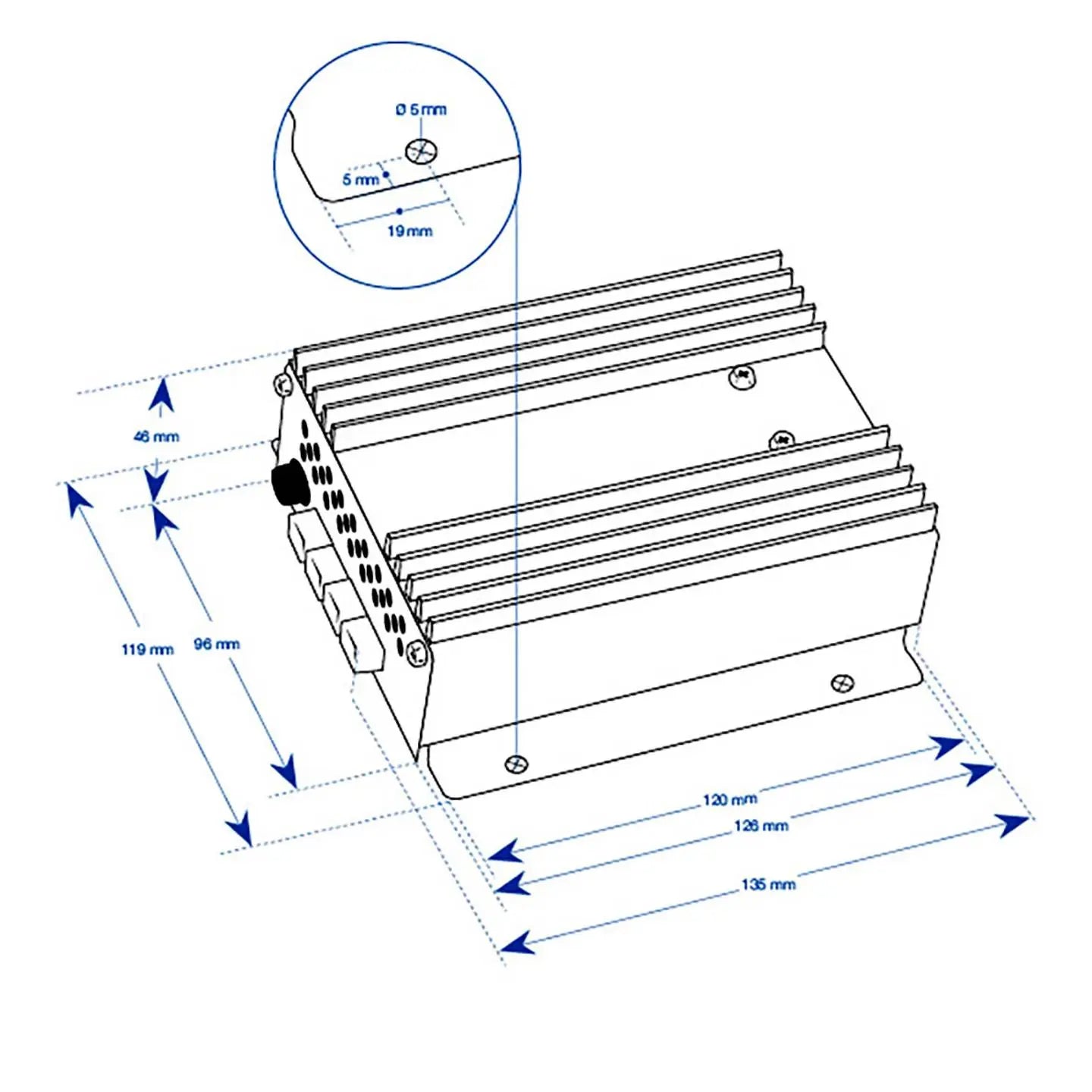 Ø 5 mm
5 mm
19 mm
46 mm
119 mm
96 mm
120 mm
126 mm
135 mm