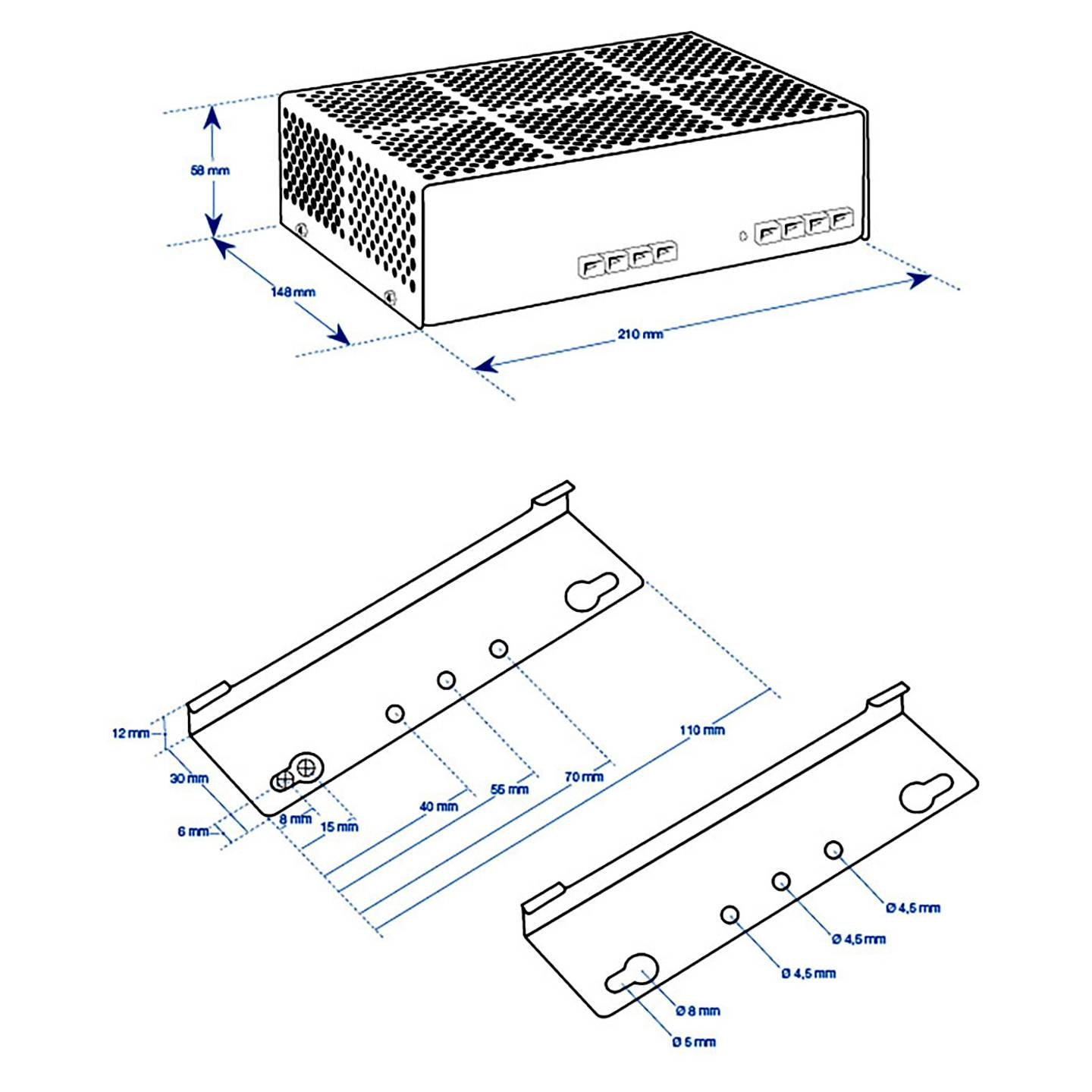 58 mm
148 mm
210 mm

12 mm
30 mm
6 mm
8 mm
15 mm
40 mm
55 mm
70 mm
110 mm
Ø 4,5 mm
Ø 4,5 mm
Ø 4,5 mm
Ø 8 mm
Ø 5 mm