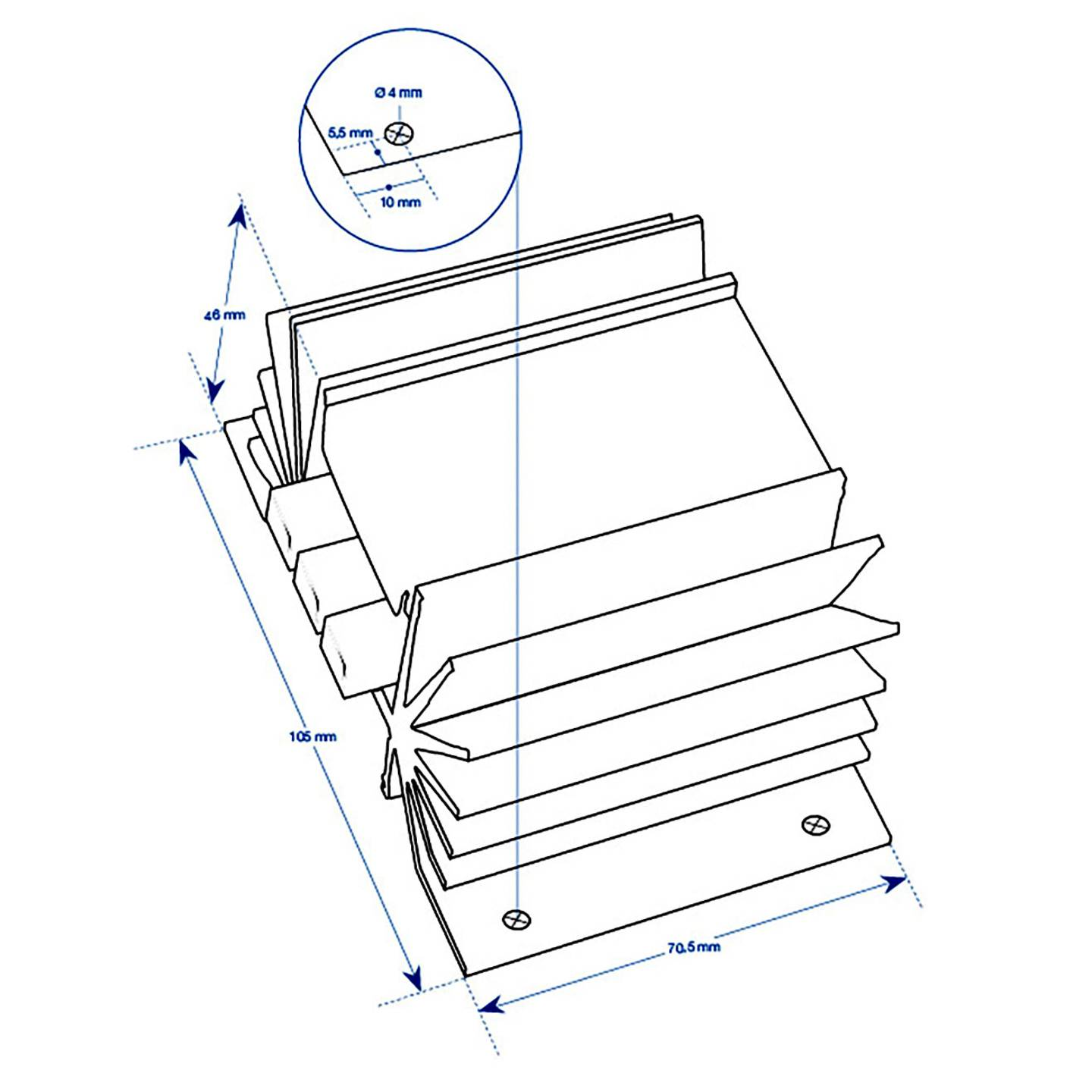 Ø 4 mm
5,5 mm
10 mm
46 mm
105 mm
70,5 mm