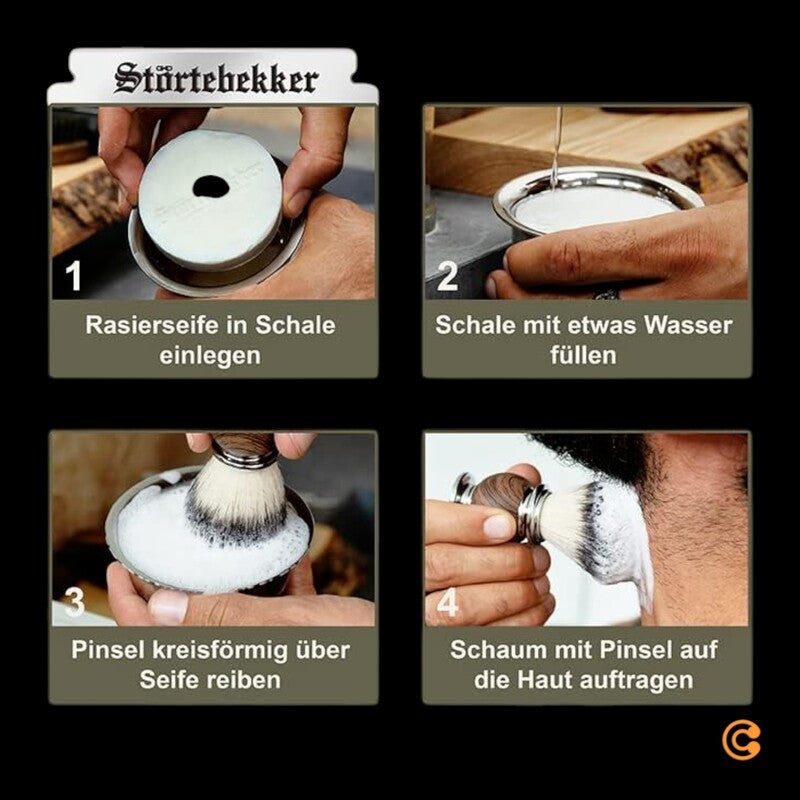 Störtebekker

1
Rasierseife in Schale einlegen

2
Schale mit etwas Wasser füllen

3
Pinsel kreisförmig über Seife reiben

4
Schaum mit Pinsel auf die Haut auftragen