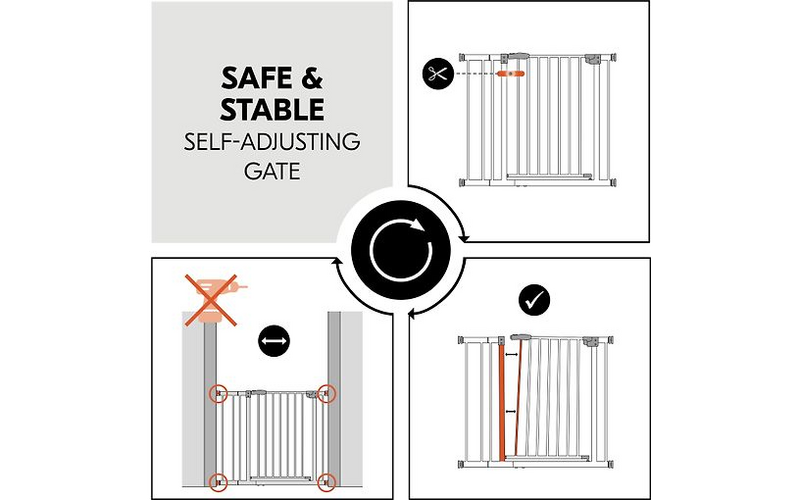 SAFE &
STABLE
SELF-ADJUSTING
GATE