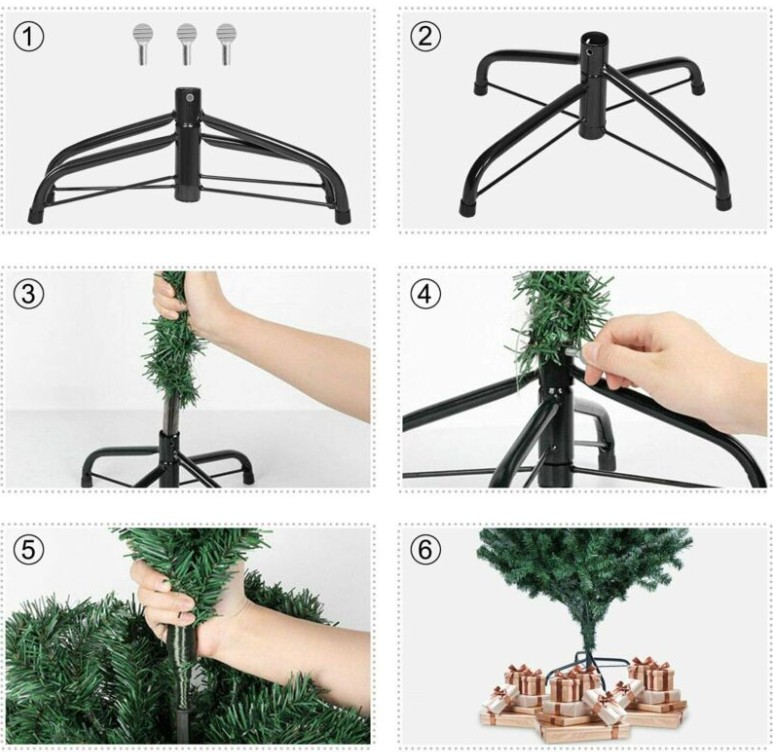 ①

②

③

④

⑤

⑥