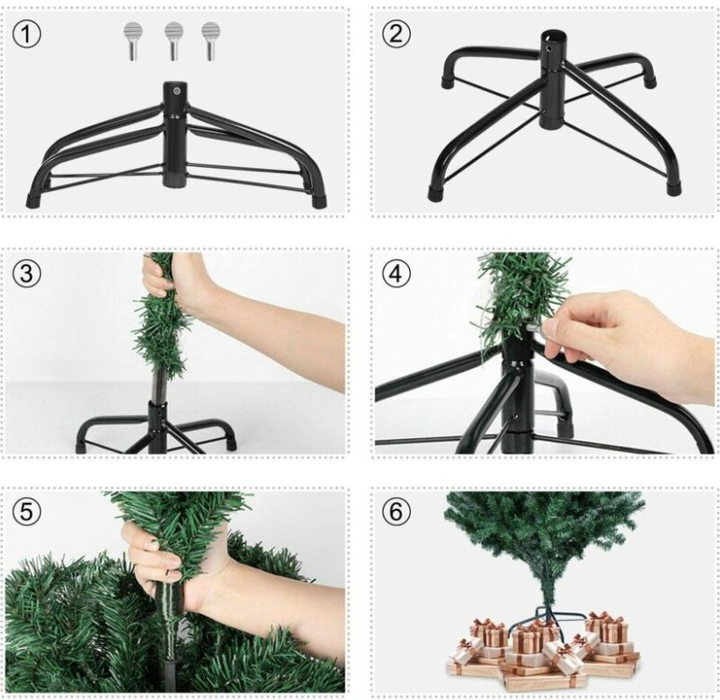 ①

②

③

④

⑤

⑥