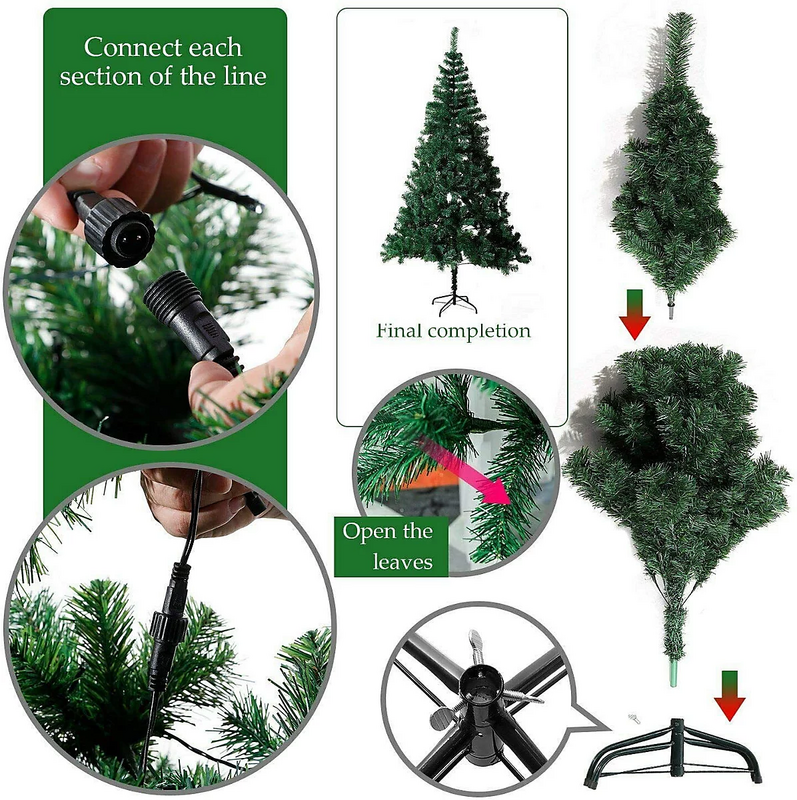 Connect each section of the line

Final completion

Open the leaves