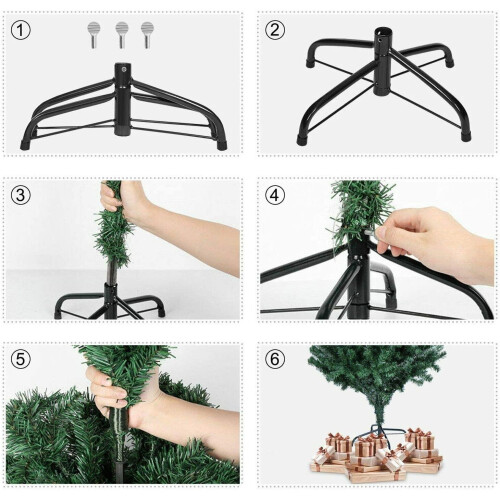 ①

②

③

④

⑤

⑥