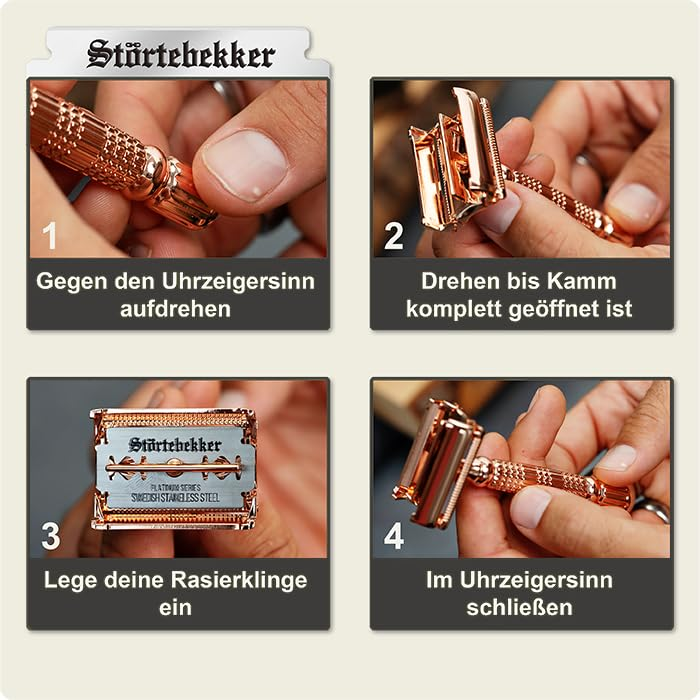 Störtebekker

1

Gegen den Uhrzeigersinn aufdrehen

2

Drehen bis Kamm komplett geöffnet ist

Störtebekker
PLATINUM SERIES
SWEDISH STAINLESS STEEL

3

Lege deine Rasierklinge ein

4

Im Uhrzeigersinn schließen